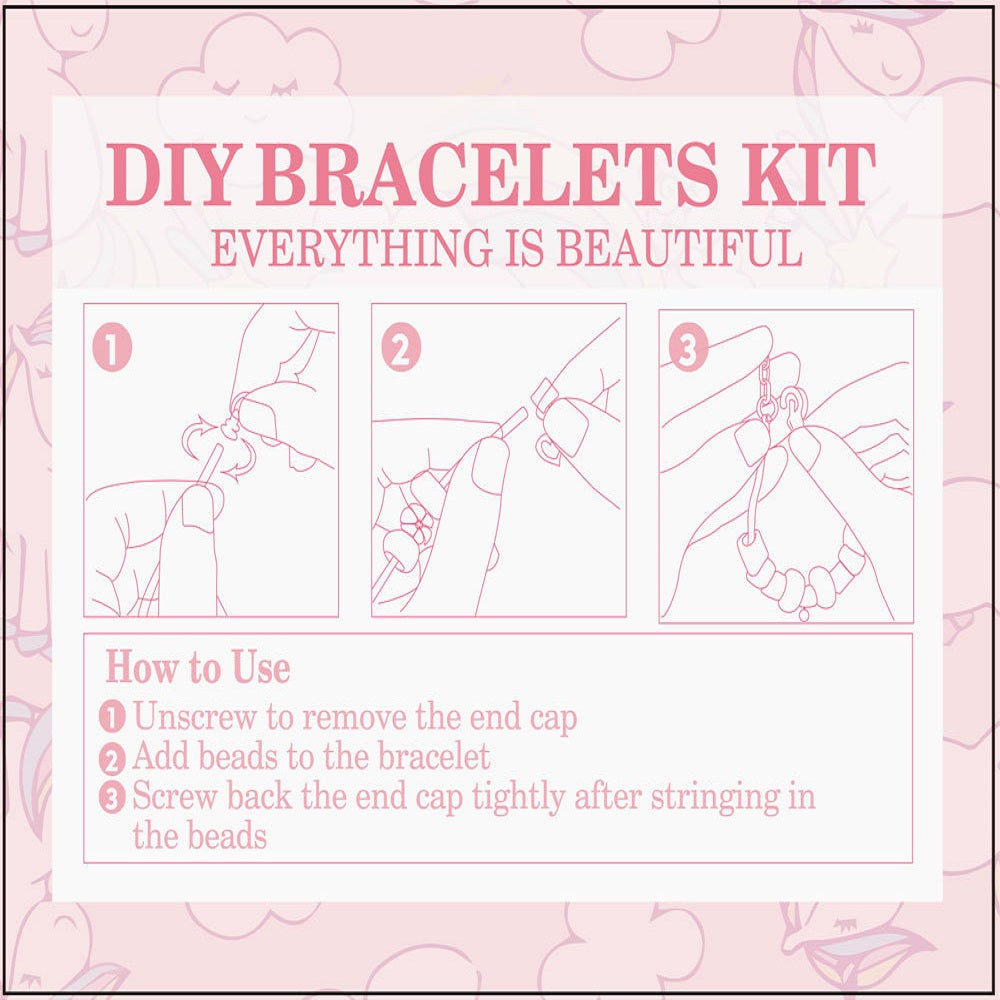 DIY BRACELETS KIT
EVERYTHING IS BEAUTIFUL

1

2

3

How to Use
1 Unscrew to remove the end cap
2 Add beads to the bracelet
3 Screw back the end cap tightly after stringing in the beads